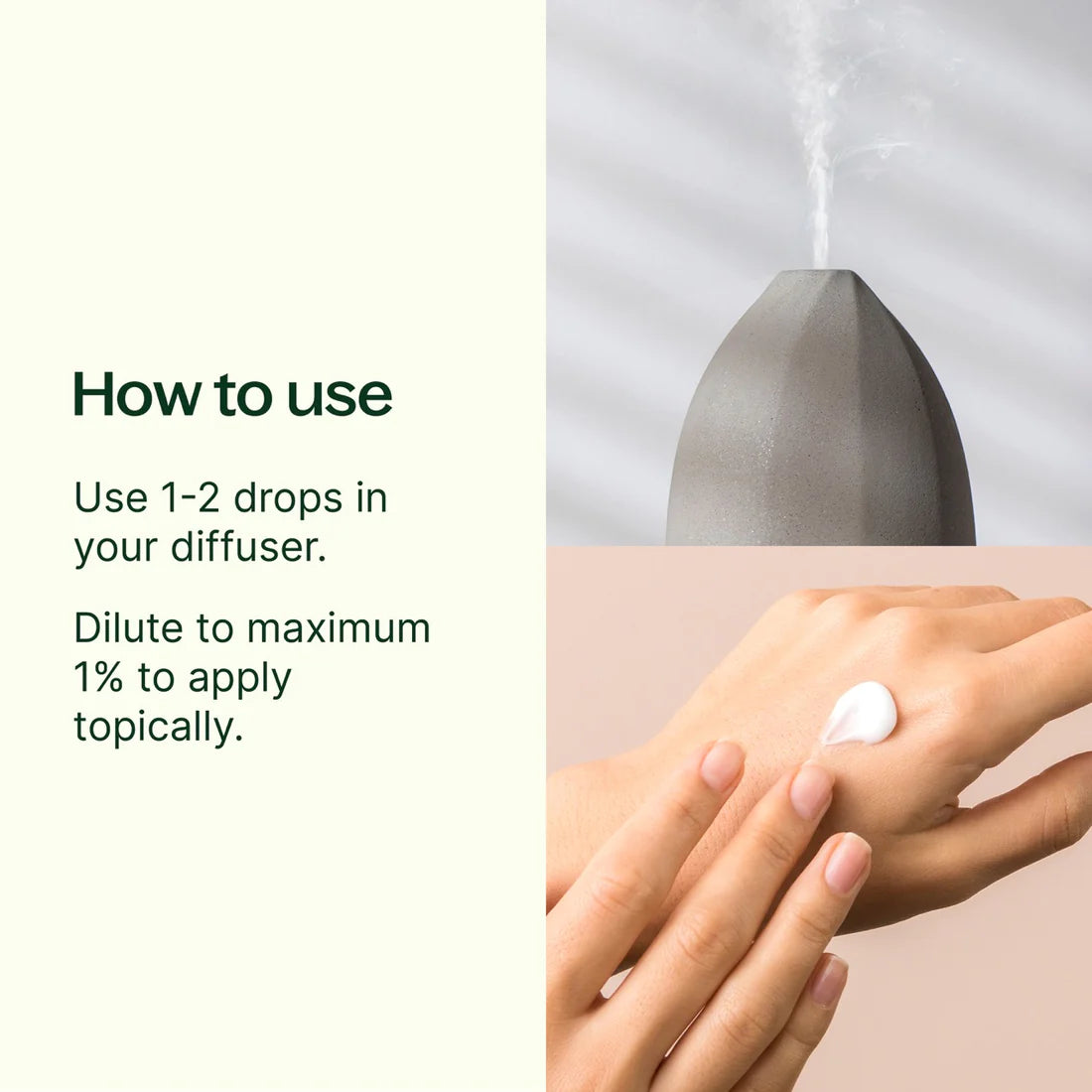 How to use

Use 1-2 drops in your diffuser.

Dilute to maximum 1% to apply topically.